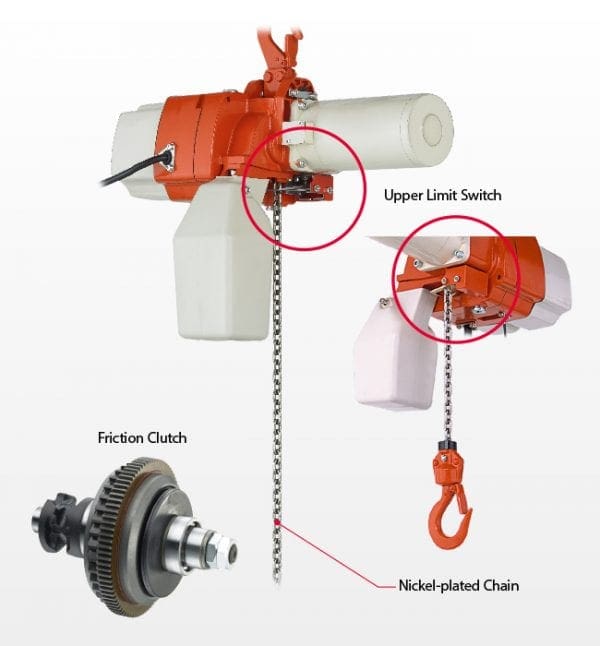 Upper Limit Switch

Friction Clutch

Nickel-plated Chain