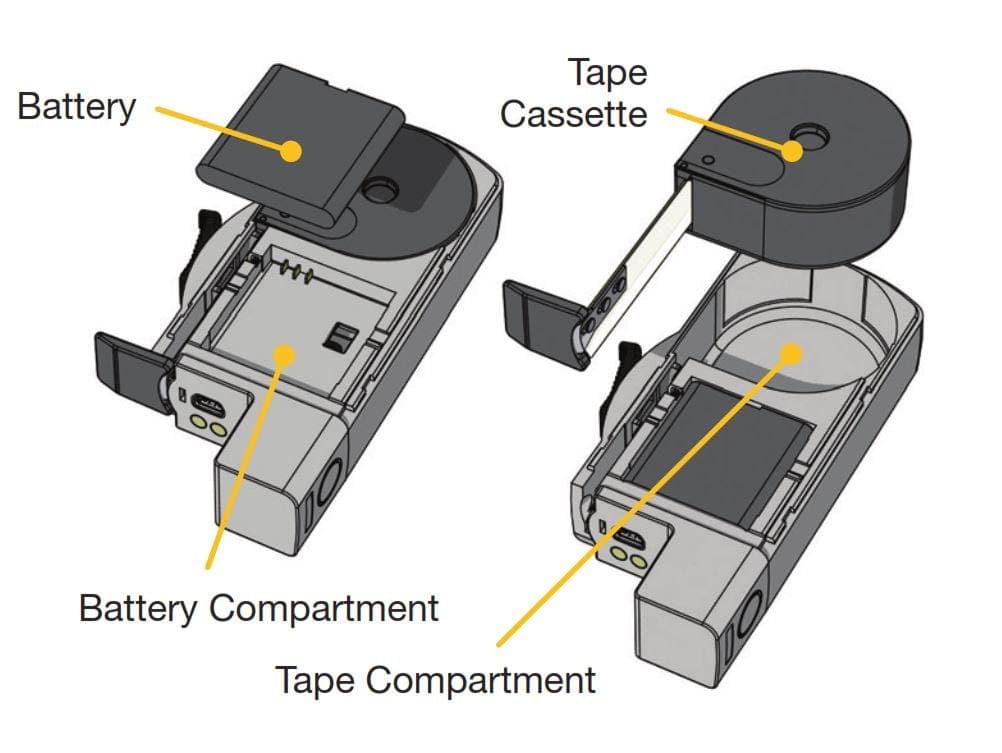 Battery

Tape Cassette

Battery Compartment

Tape Compartment