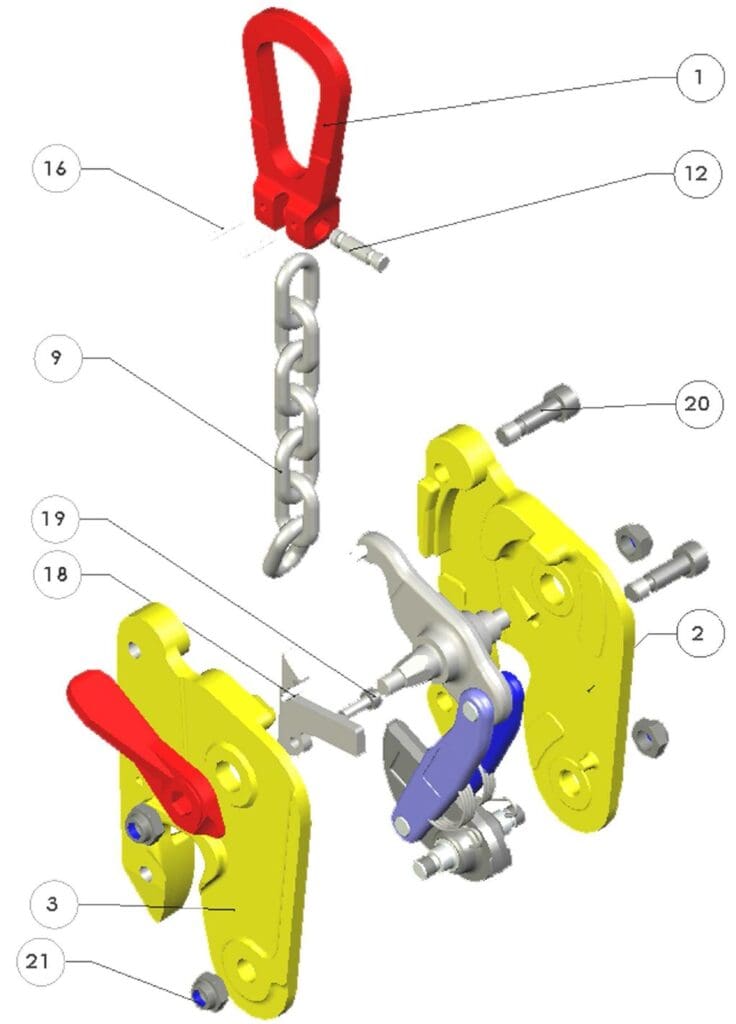 1
16
12
9
20
19
18
2
3
21