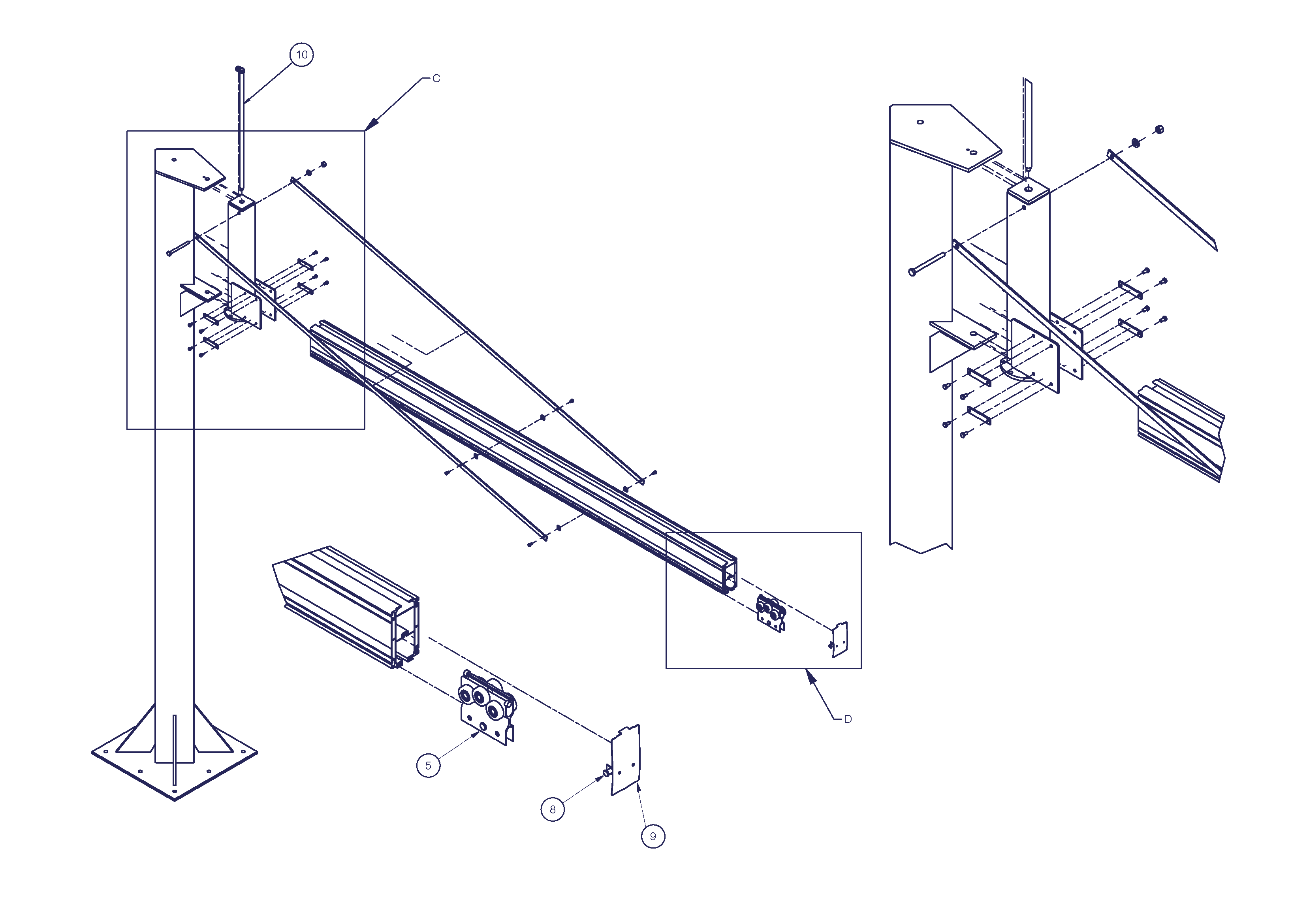 10

C

D

5

8

9