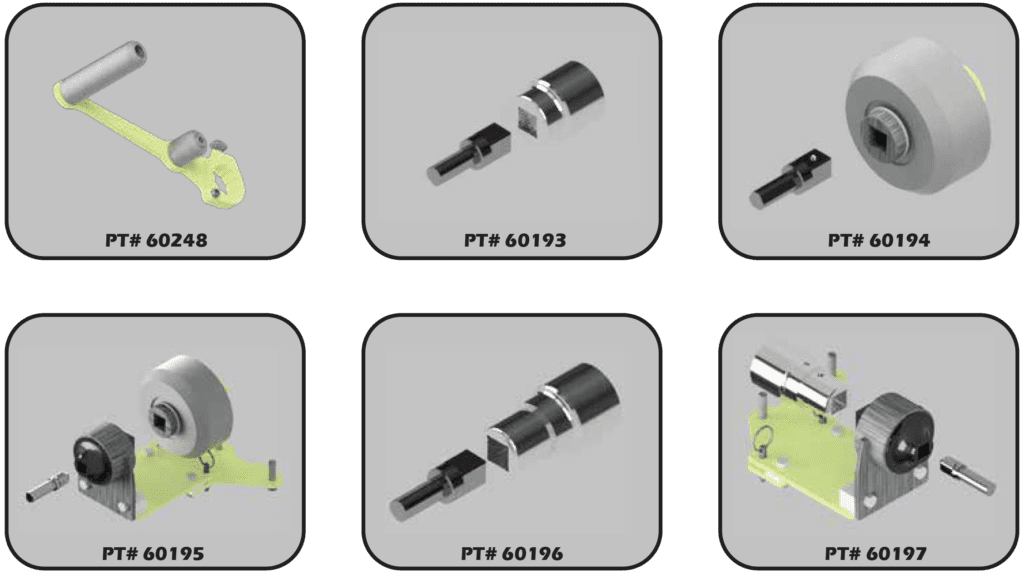 PT# 60248

PT# 60193

PT# 60194

PT# 60195

PT# 60196

PT# 60197