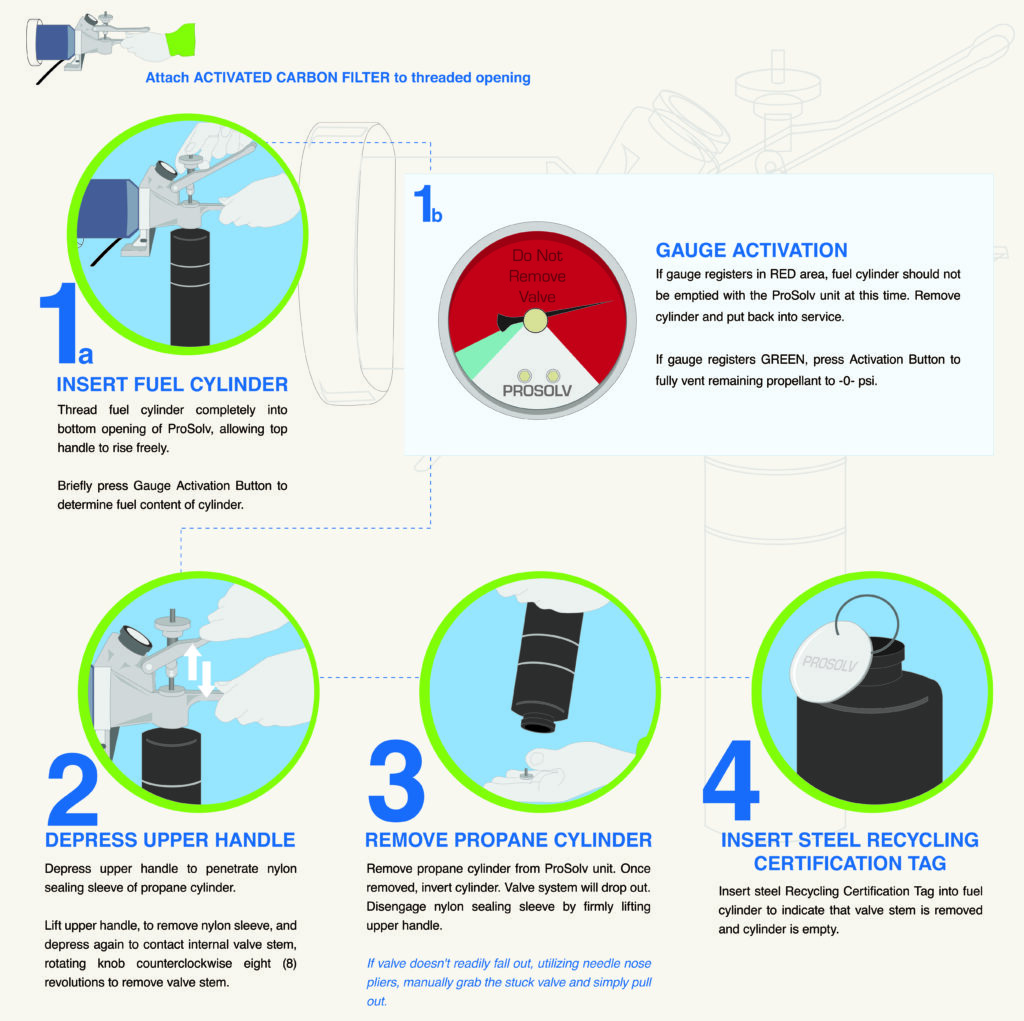 Attach ACTIVATED CARBON FILTER to threaded opening

1a

INSERT FUEL CYLINDER

Thread fuel cylinder completely into bottom opening of ProSolv, allowing top handle to rise freely.

Briefly press Gauge Activation Button to determine fuel content of cylinder.

1b

Do Not Remove Valve

PROSOLV

GAUGE ACTIVATION

If gauge registers in RED area, fuel cylinder should not be emptied with the ProSolv unit at this time. Remove cylinder and put back into service.

If gauge registers GREEN, press Activation Button to fully vent remaining propellant to -0- psi.

2

DEPRESS UPPER HANDLE

Depress upper handle to penetrate nylon sealing sleeve of propane cylinder.

Lift upper handle, to remove nylon sleeve, and depress again to contact internal valve stem, rotating knob counterclockwise eight (8) revolutions to remove valve stem.

3

REMOVE PROPANE CYLINDER

Remove propane cylinder from ProSolv unit. Once removed, invert cylinder. Valve system will drop out. Disengage nylon sealing sleeve by firmly lifting upper handle.

If valve doesn't readily fall out, utilizing needle nose pliers, manually grab the stuck valve and simply pull out.

PROSOLV

4

INSERT STEEL RECYCLING CERTIFICATION TAG

Insert steel Recycling Certification Tag into fuel cylinder to indicate that valve stem is removed and cylinder is empty.